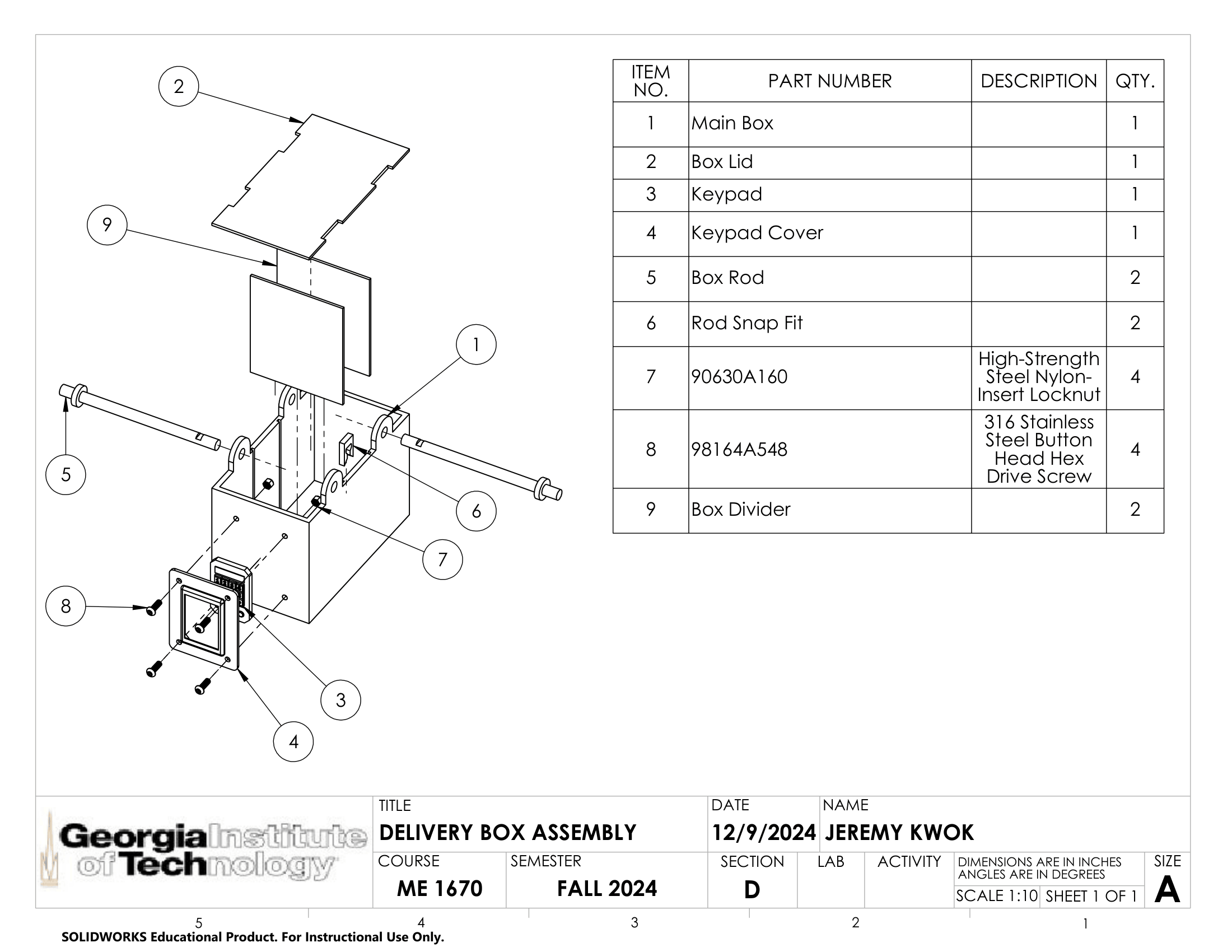 2

9

1

5

6

7

8

3

4

| ITEM NO. | PART NUMBER | DESCRIPTION | QTY. |
|---|---|---|---|
| 1 | Main Box | | 1 |
| 2 | Box Lid | | 1 |
| 3 | Keypad | | 1 |
| 4 | Keypad Cover | | 1 |
| 5 | Box Rod | | 2 |
| 6 | Rod Snap Fit | | 2 |
| 7 | 90630A160 | High-Strength Steel Nylon-Insert Locknut | 4 |
| 8 | 98164A548 | 316 Stainless Steel Button Head Hex Drive Screw | 4 |
| 9 | Box Divider | | 2 |

Georgia Institute of Technology

TITLE
DELIVERY BOX ASSEMBLY

DATE
12/9/2024

NAME
JEREMY KWOK

COURSE
ME 1670

SEMESTER
FALL 2024

SECTION
D

LAB

ACTIVITY

DIMENSIONS ARE IN INCHES
ANGLES ARE IN DEGREES

SCALE 1:10

SHEET 1 OF 1

SIZE
A

5 4 3 2 1

SOLIDWORKS Educational Product. For Instructional Use Only.